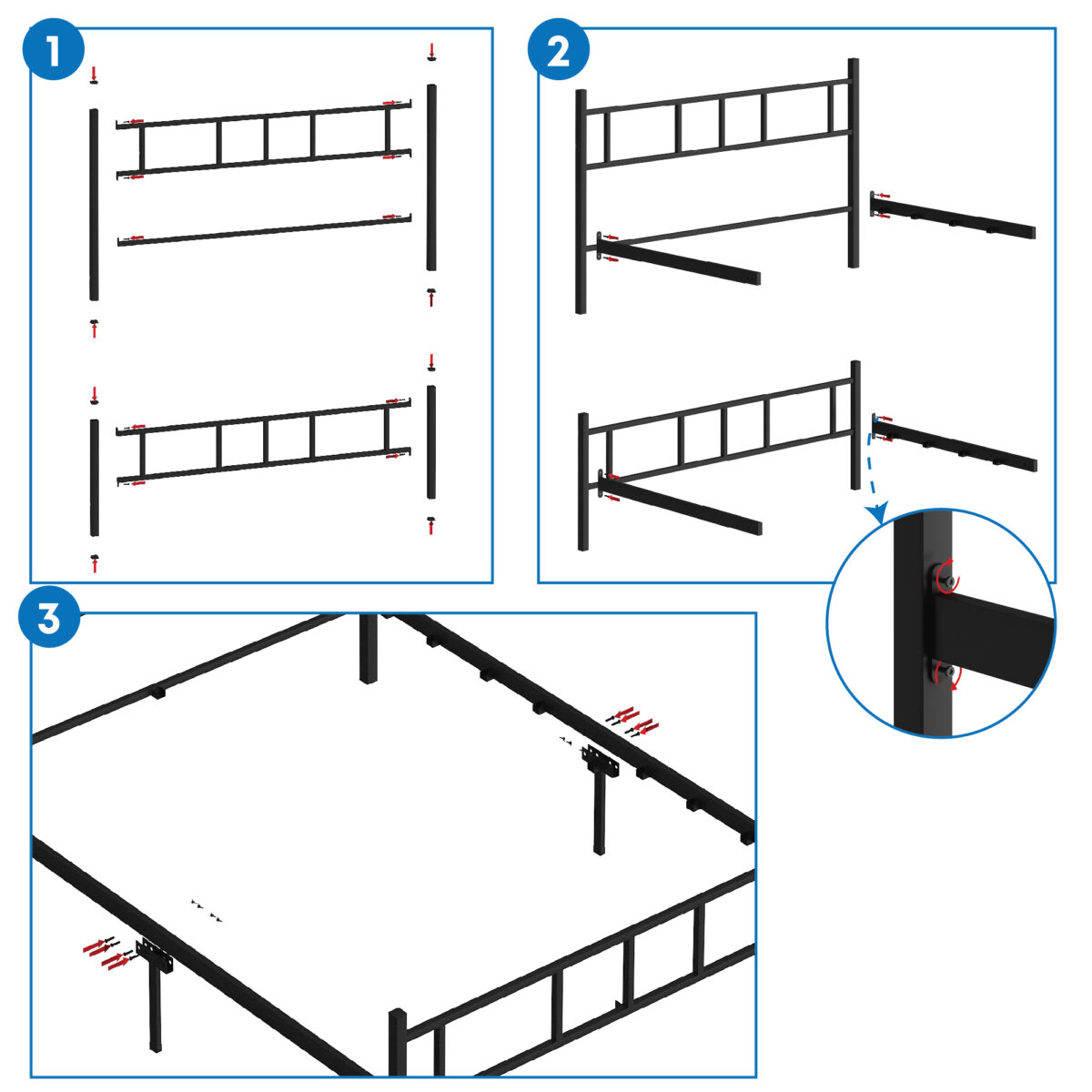 1

2

3